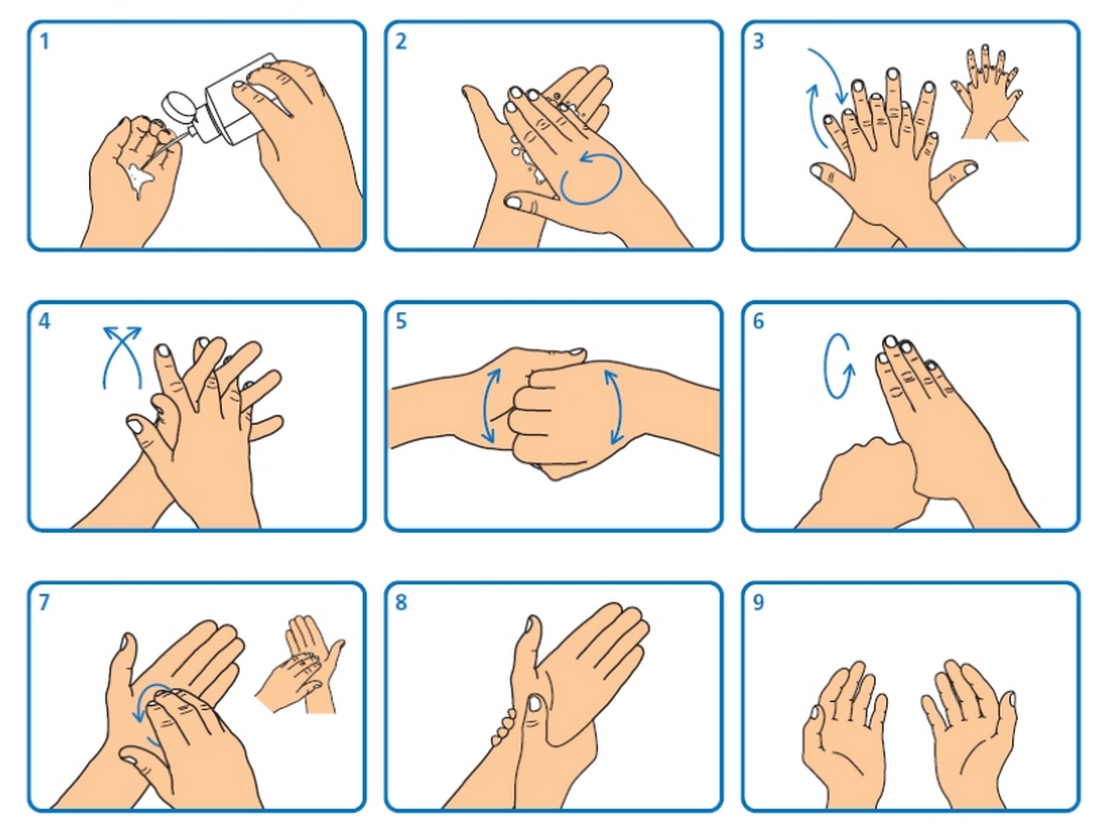 1

2

3

4

5

6

7

8

9